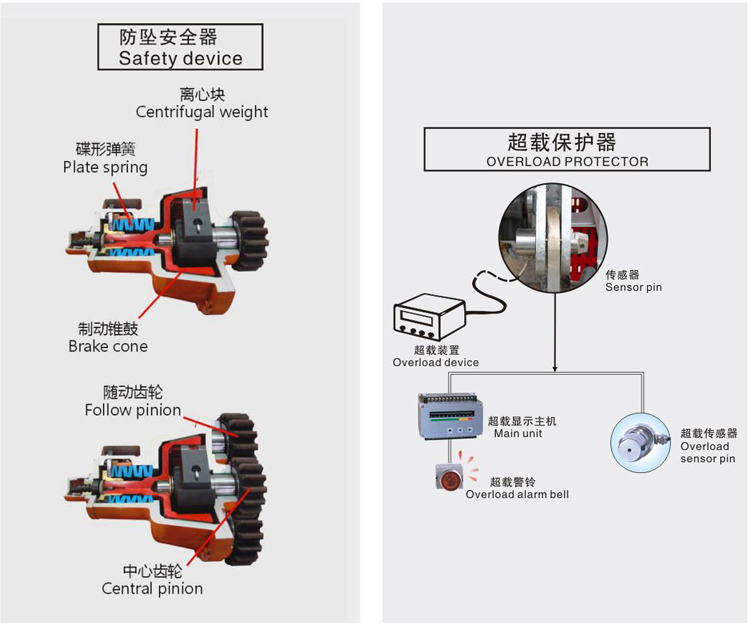 防坠安全器
Safety device

离心块
Centrifugal weight

碟形弹簧
Plate spring

制动锥鼓
Brake cone

随动齿轮
Follow pinion

中心齿轮
Central pinion

超载保护器
OVERLOAD PROTECTOR

传感器
Sensor pin

超载装置
Overload device

超载显示主机
Main unit

超载警铃
Overload alarm bell

超载传感器
Overload sensor pin